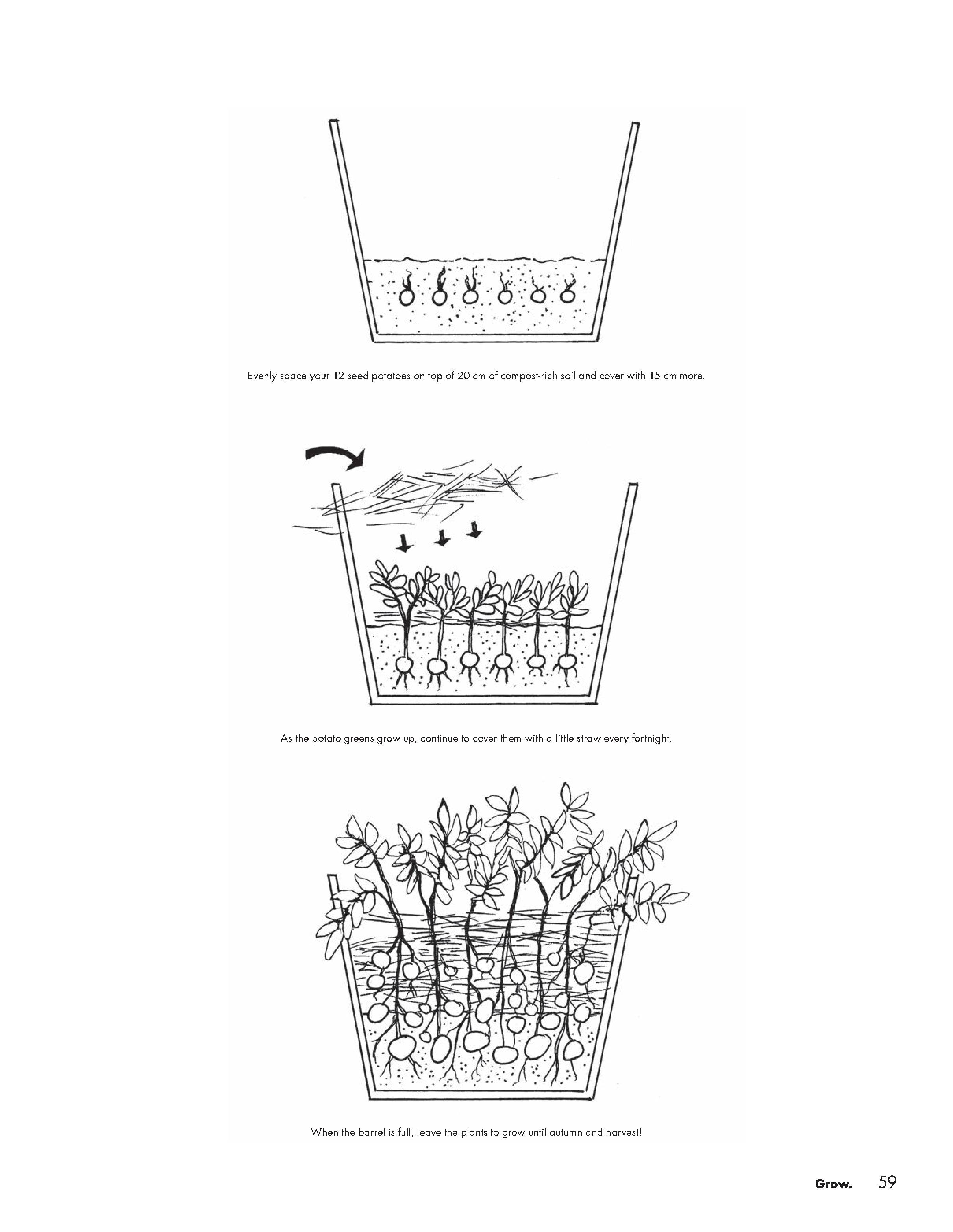 Evenly space your 12 seed potatoes on top of 20 cm of compost-rich soil and cover with 15 cm more.

As the potato greens grow up, continue to cover them with a little straw every fortnight.

When the barrel is full, leave the plants to grow until autumn and harvest!

Grow. 59